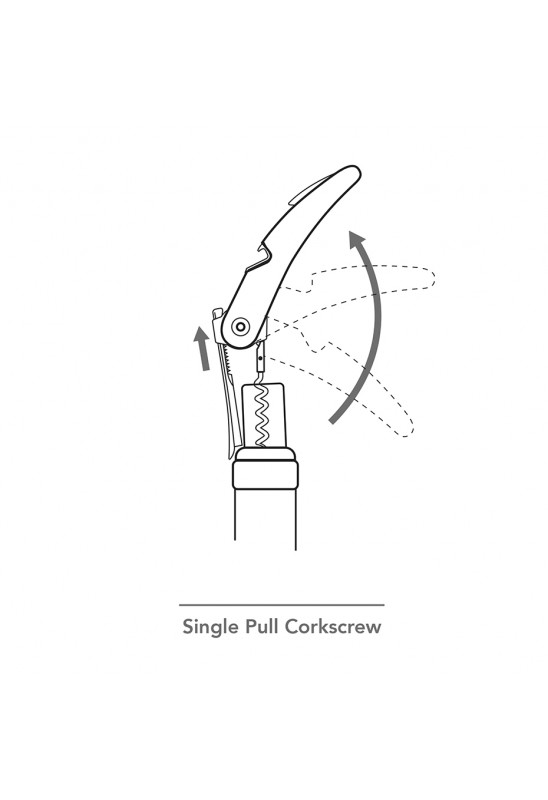 Single Pull Corkscrew